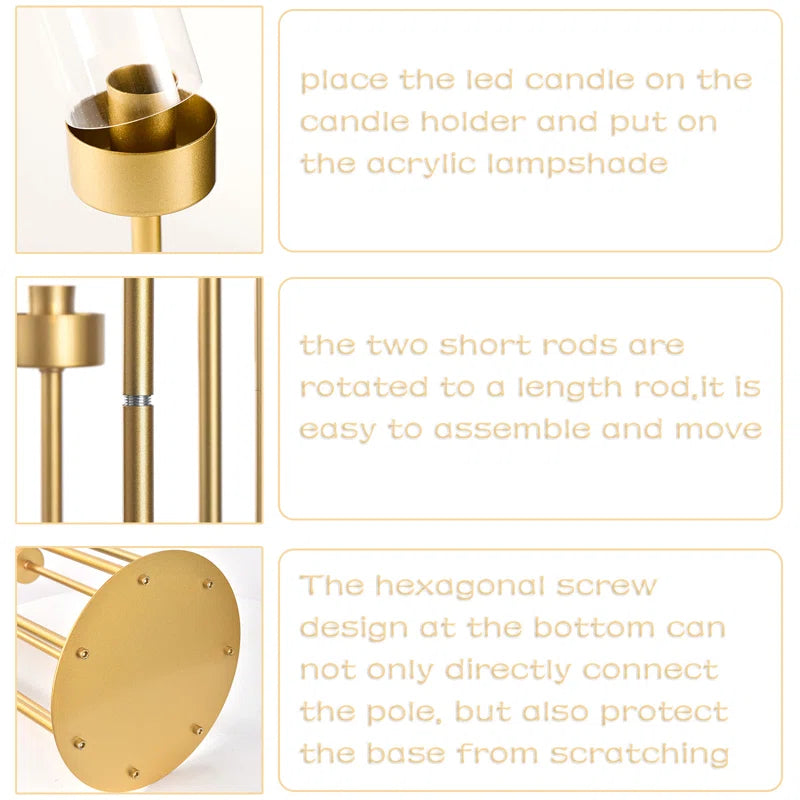 place the led candle on the candle holder and put on the acrylic lampshade

the two short rods are rotated to a length rod,it is easy to assemble and move

The hexagonal screw design at the bottom can not only directly connect the pole, but also protect the base from scratching